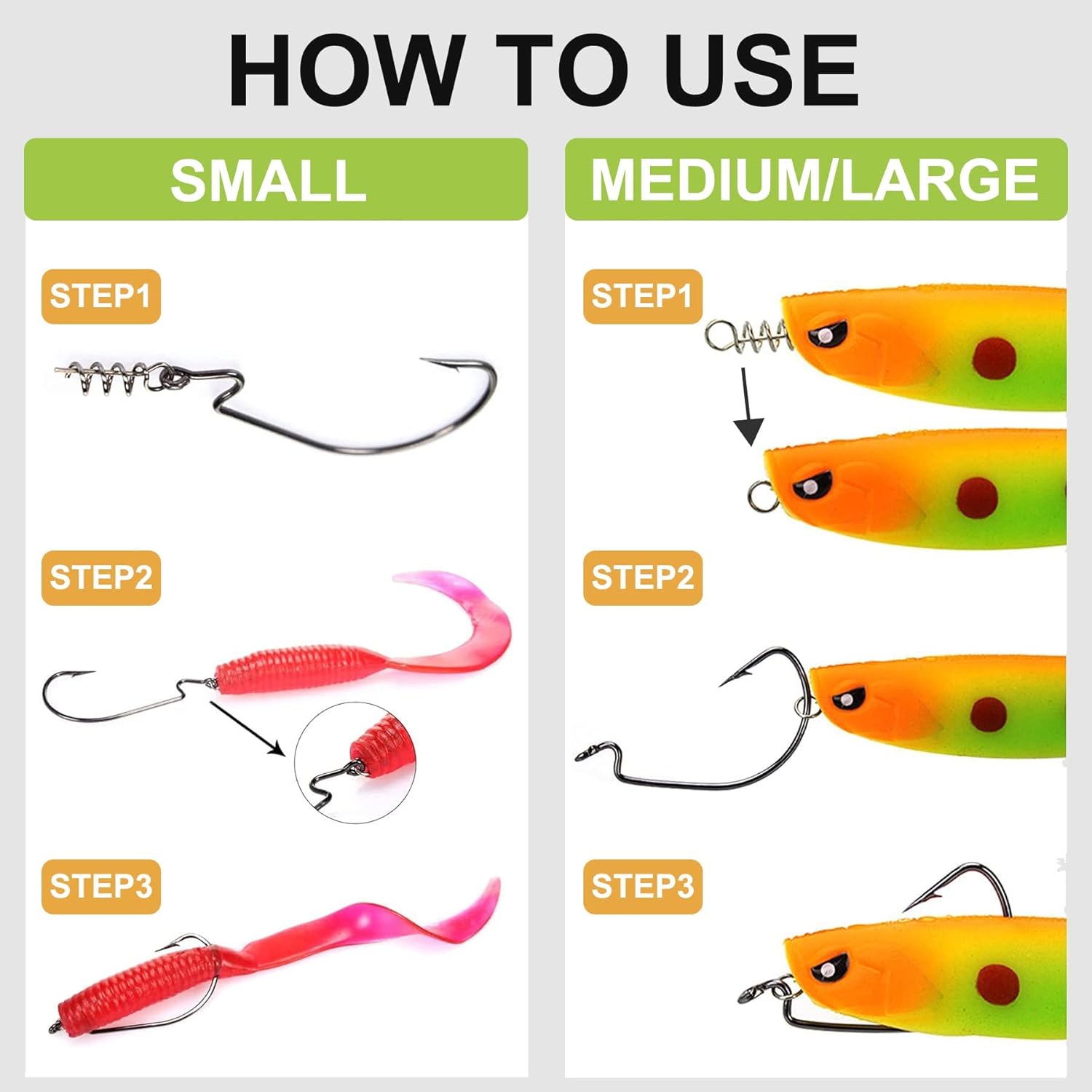 HOW TO USE

SMALL

STEP1

STEP2

STEP3

MEDIUM/LARGE

STEP1

STEP2

STEP3